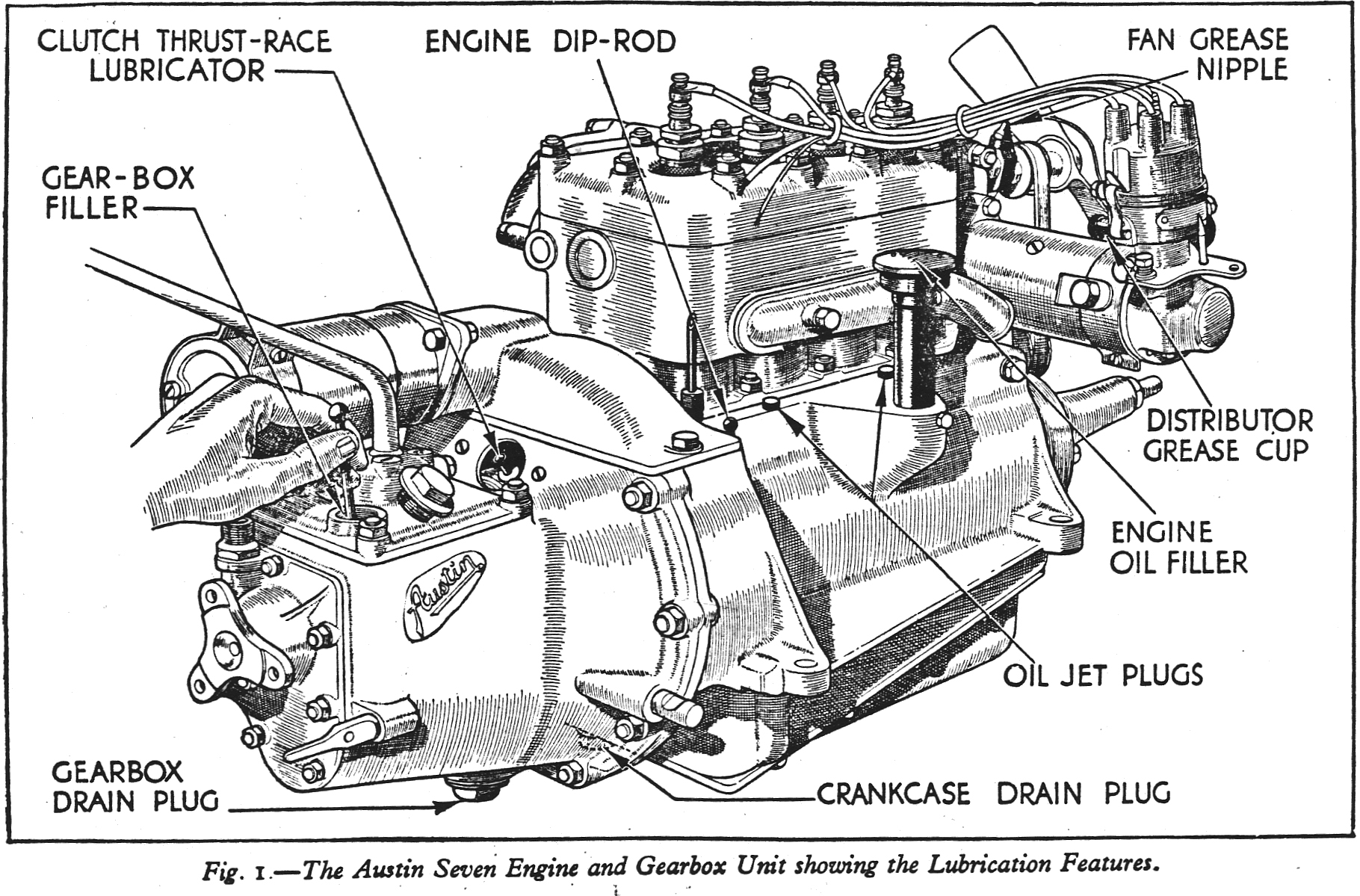 CLUTCH THRUST-RACE LUBRICATOR

ENGINE DIP-ROD

FAN GREASE NIPPLE

GEAR-BOX FILLER

DISTRIBUTOR GREASE CUP

ENGINE OIL FILLER

Austin

OIL JET PLUGS

GEARBOX DRAIN PLUG

CRANKCASE DRAIN PLUG

Fig. 1.—The Austin Seven Engine and Gearbox Unit showing the Lubrication Features.