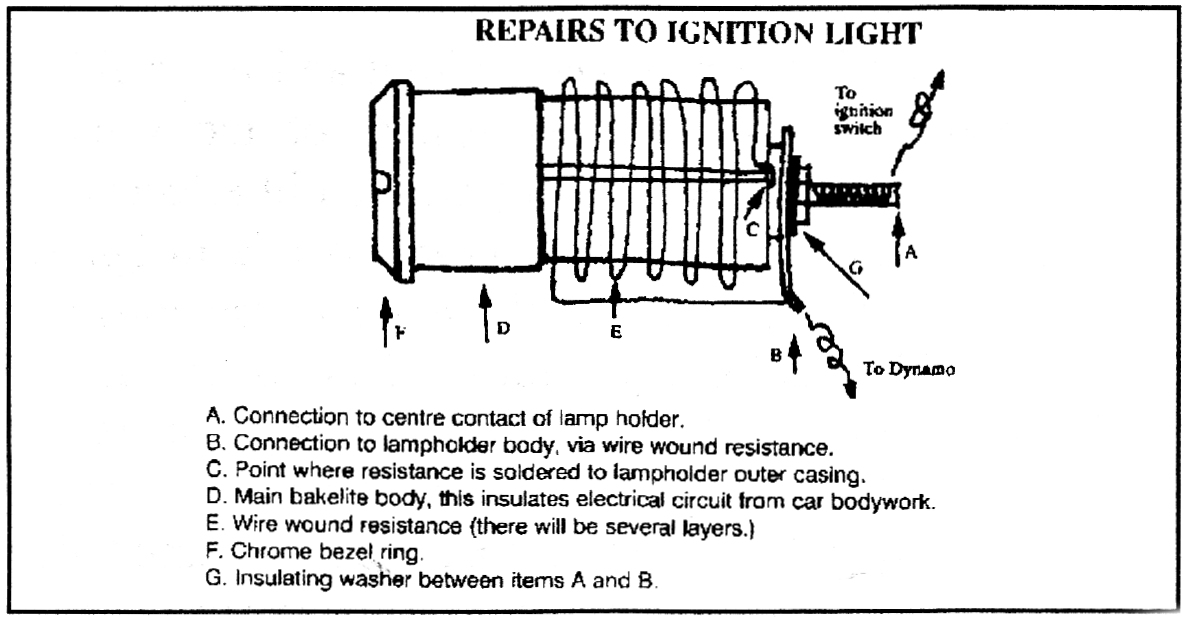 REPAIRS TO IGNITION LIGHT

To ignition switch

C

G

A

F

D

E

B

To Dynamo

A. Connection to centre contact of lamp holder.
B. Connection to lampholder body, via wire wound resistance.
C. Point where resistance is soldered to lampholder outer casing.
D. Main bakelite body, this insulates electrical circuit from car bodywork.
E. Wire wound resistance (there will be several layers.)
F. Chrome bezel ring.
G. Insulating washer between items A and B.