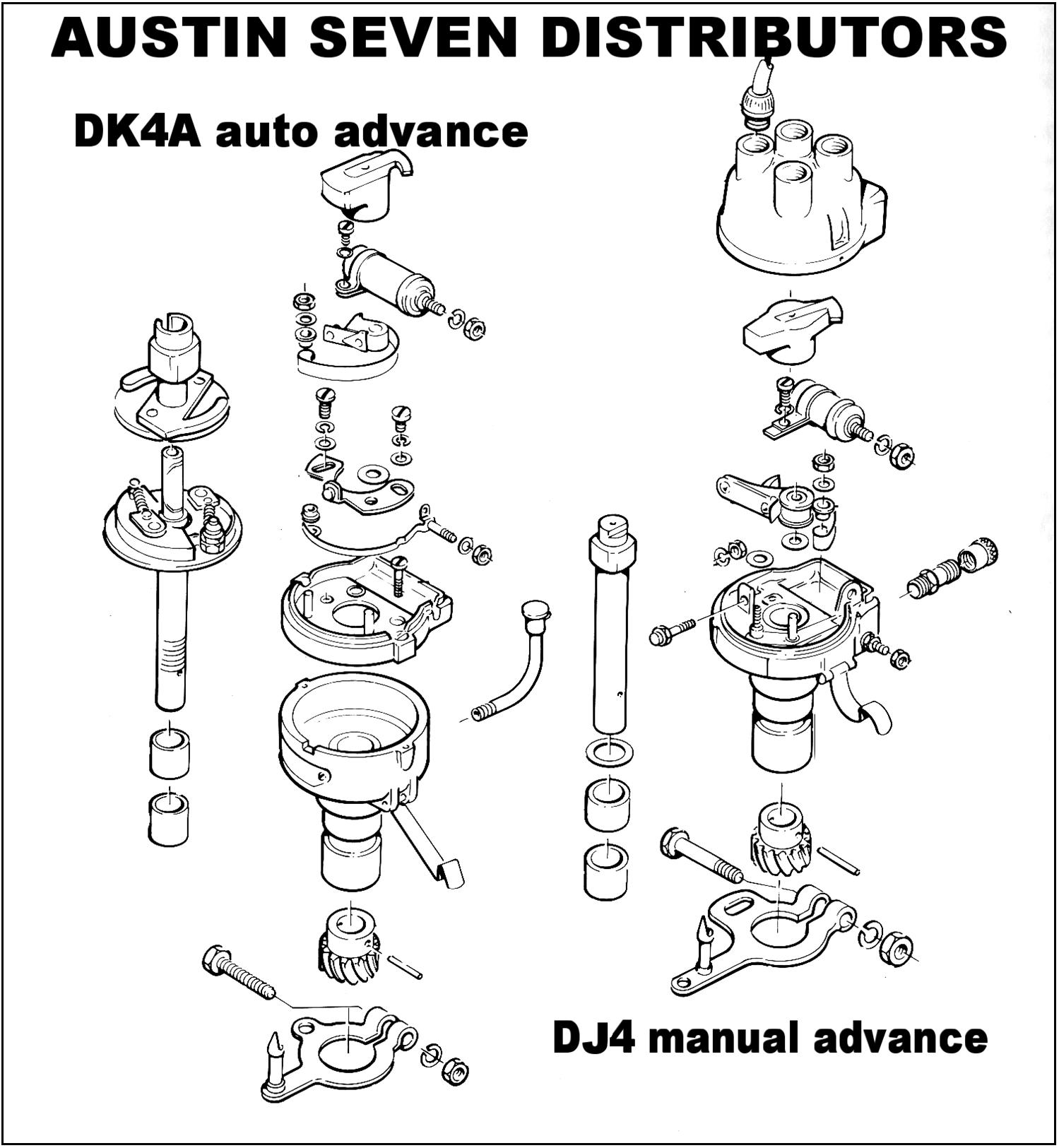 AUSTIN SEVEN DISTRIBUTORS

DK4A auto advance

DJ4 manual advance